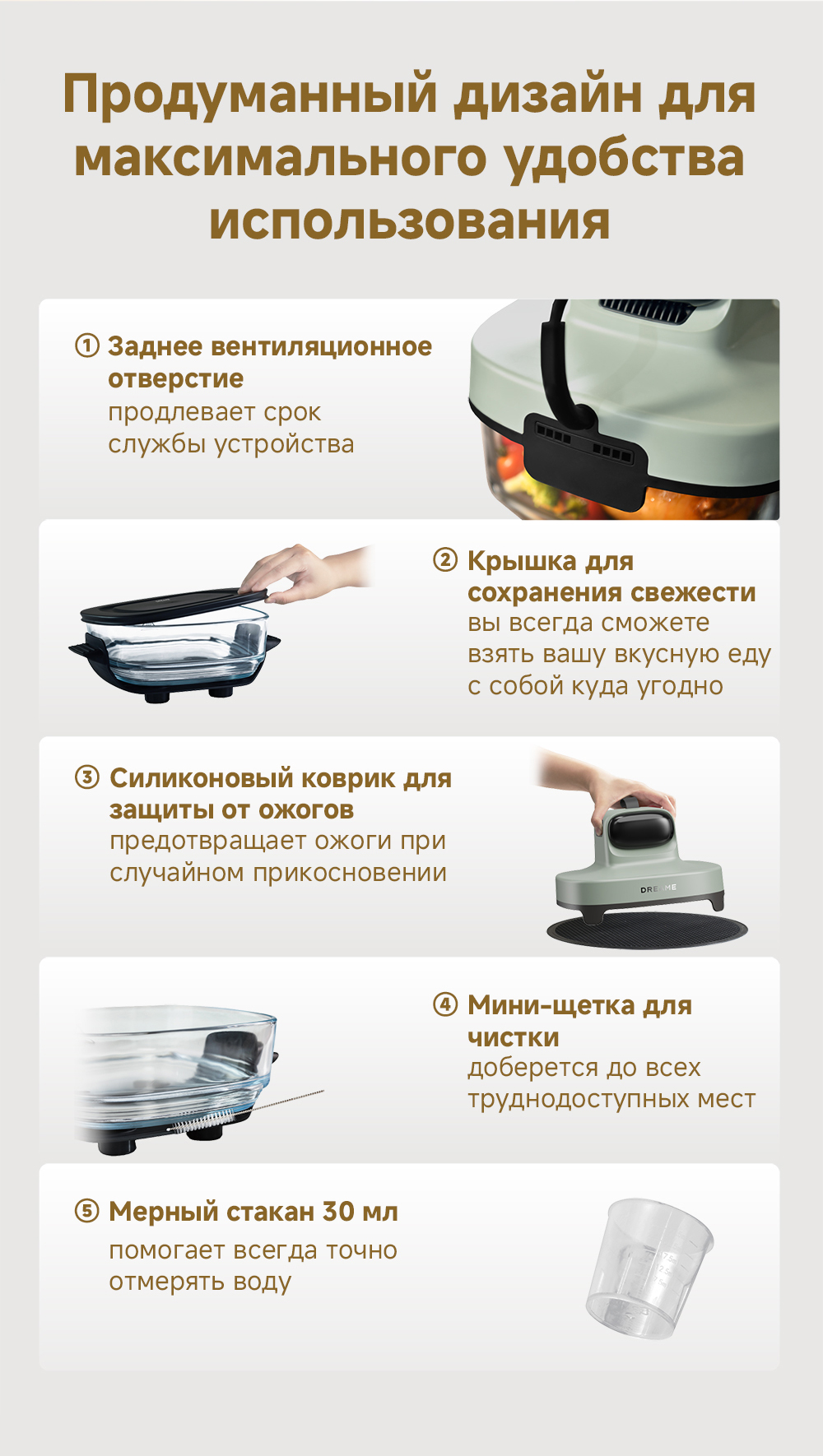 Продуманный дизайн для максимального удобства использования

① Заднее вентиляционное отверстие
продлевает срок службы устройства

② Крышка для сохранения свежести
вы всегда сможете взять вашу вкусную еду с собой куда угодно

③ Силиконовый коврик для защиты от ожогов
предотвращает ожоги при случайном прикосновении

DREAME

④ Мини-щетка для чистки
доберется до всех труднодоступных мест

⑤ Мерный стакан 30 мл
помогает всегда точно отмерять воду