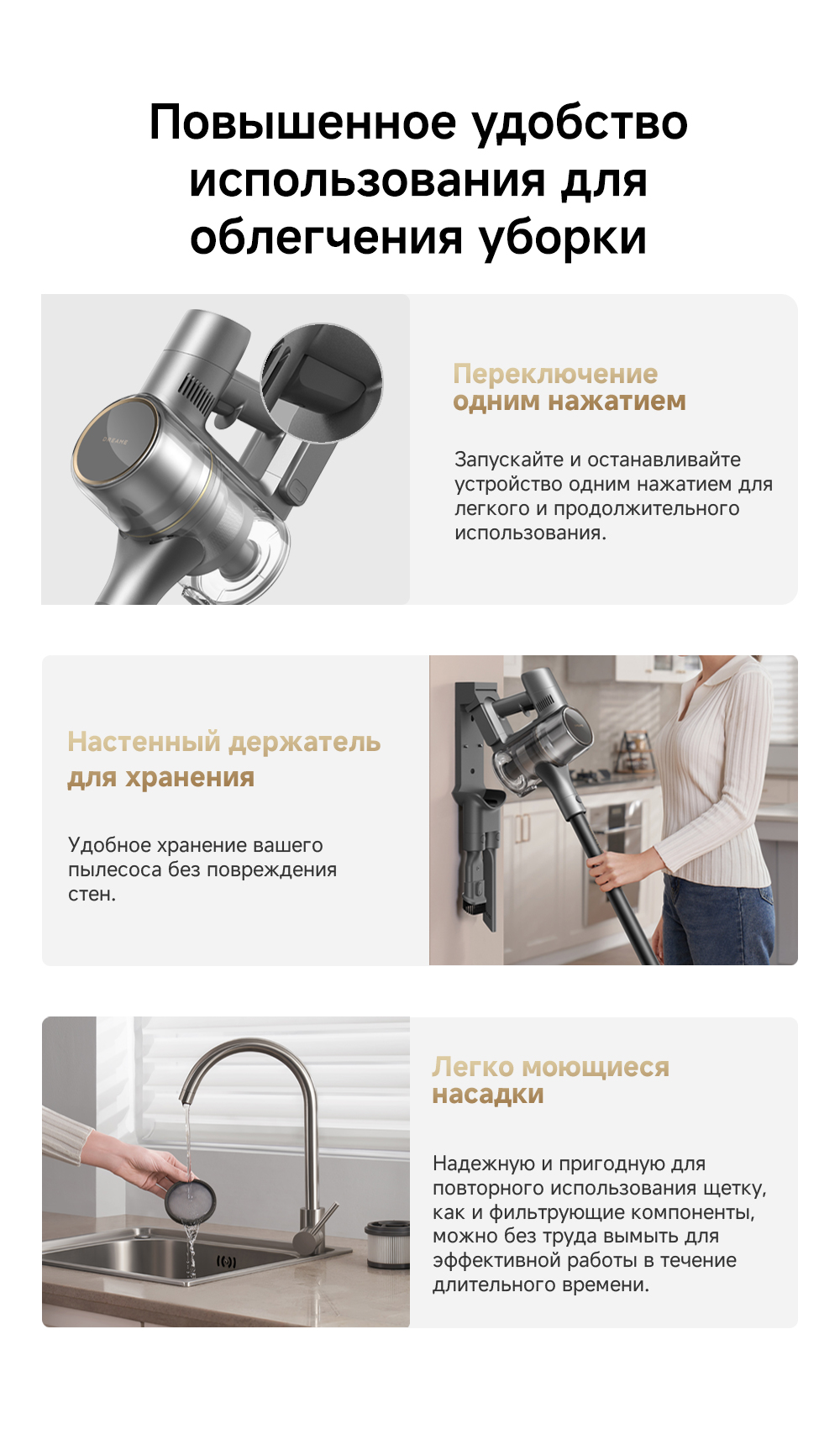 Повышенное удобство использования для облегчения уборки

DREAME

Переключение одним нажатием

Запускайте и останавливайте устройство одним нажатием для легкого и продолжительного использования.

Настенный держатель для хранения

Удобное хранение вашего пылесоса без повреждения стен.

Легко моющиеся насадки

Надежную и пригодную для повторного использования щетку, как и фильтрующие компоненты, можно без труда вымыть для эффективной работы в течение длительного времени.