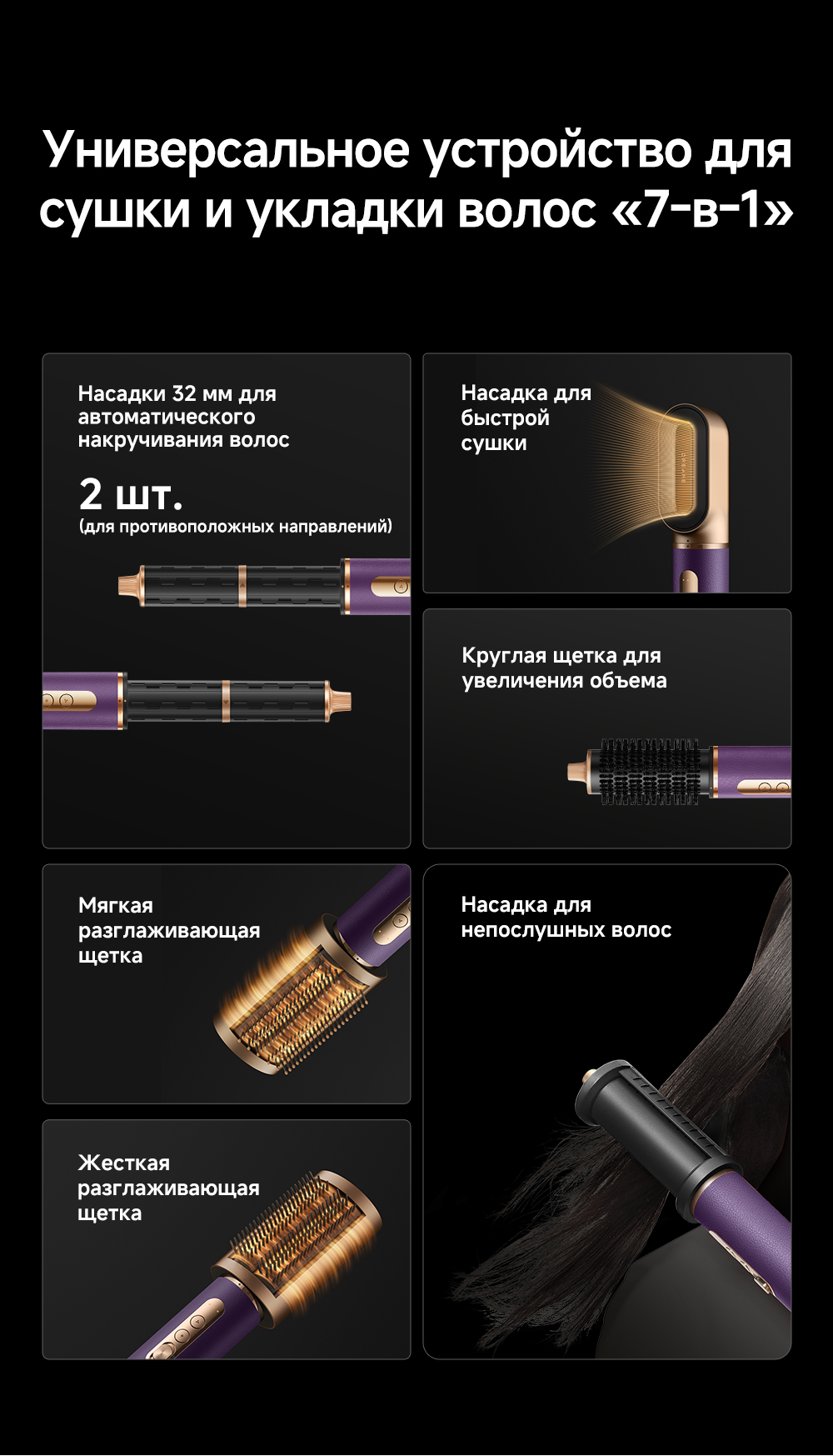 Универсальное устройство для сушки и укладки волос «7-в-1»

Насадки 32 мм для автоматического накручивания волос

2 шт.
(для противоположных направлений)

Насадка для быстрой сушки

Круглая щетка для увеличения объема

Мягкая разглаживающая щетка

Насадка для непослушных волос

Жесткая разглаживающая щетка