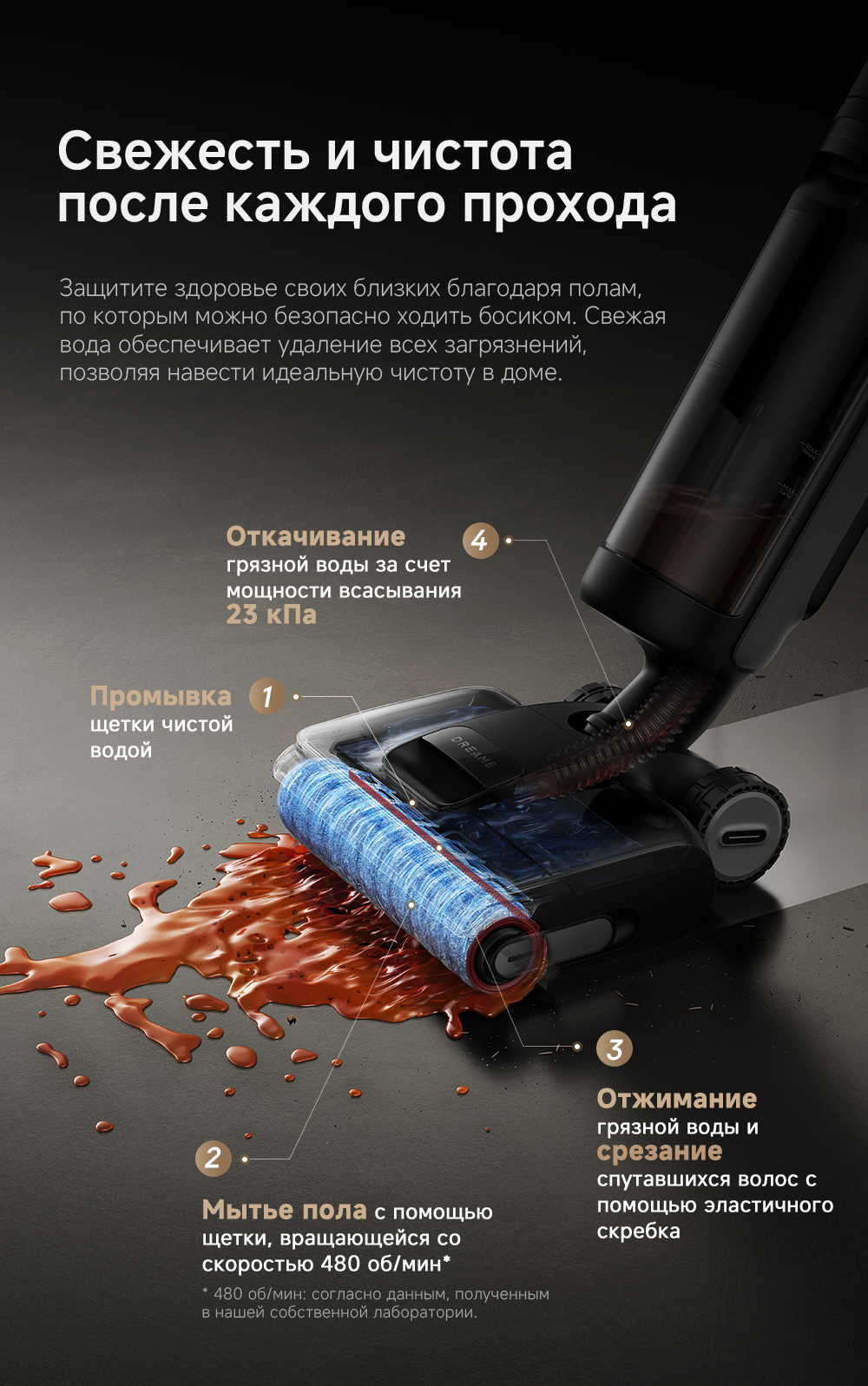 Свежесть и чистота после каждого прохода

Защитите здоровье своих близких благодаря полам, по которым можно безопасно ходить босиком. Свежая вода обеспечивает удаление всех загрязнений, позволяя навести идеальную чистоту в доме.

Откачивание грязной воды за счет мощности всасывания 23 кПа

4

Промывка щетки чистой водой

1

DREAME

3

Отжимание грязной воды и срезание спутавшихся волос с помощью эластичного скребка

2

Мытье пола с помощью щетки, вращающейся со скоростью 480 об/мин*

* 480 об/мин: согласно данным, полученным в нашей собственной лаборатории.