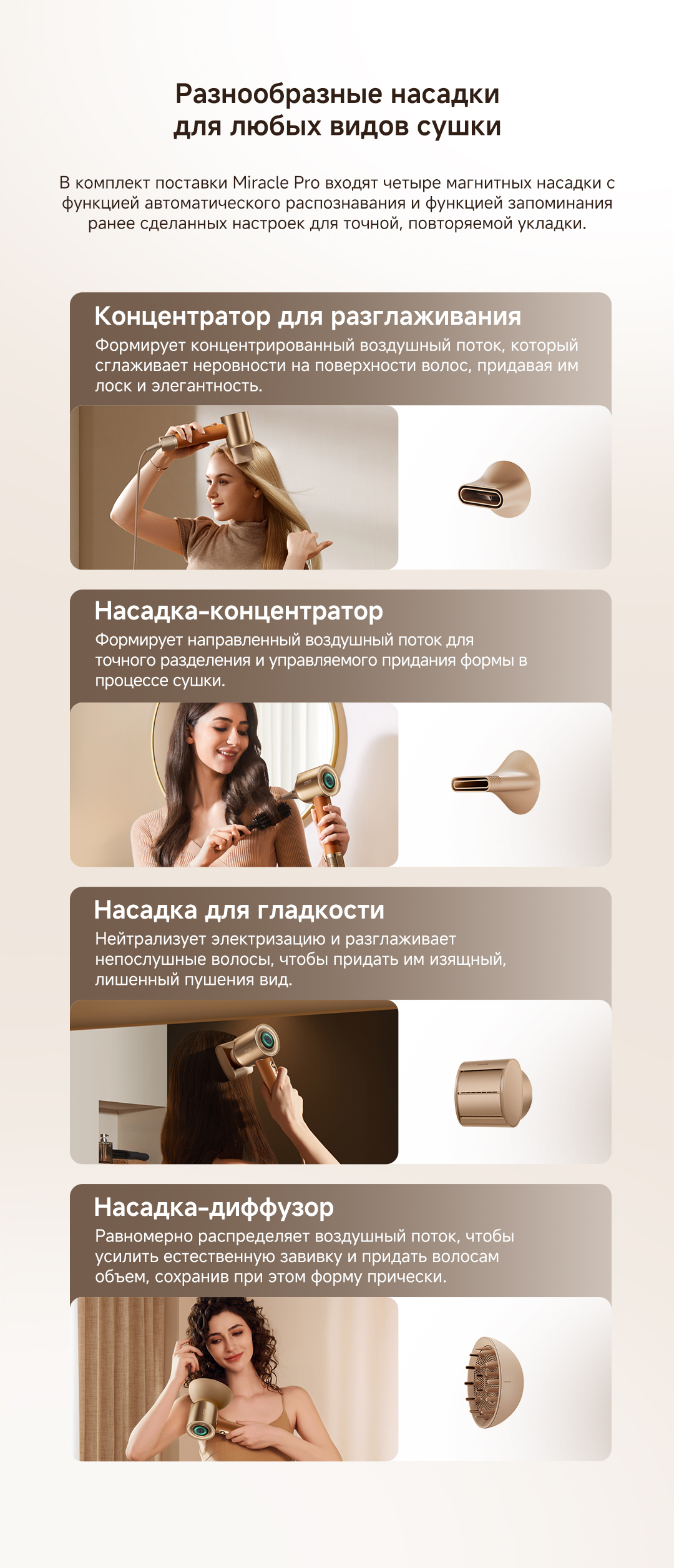 Разнообразные насадки для любых видов сушки

В комплект поставки Miracle Pro входят четыре магнитных насадки с функцией автоматического распознавания и функцией запоминания ранее сделанных настроек для точной, повторяемой укладки.

Концентратор для разглаживания
Формирует концентрированный воздушный поток, который сглаживает неровности на поверхности волос, придавая им лоск и элегантность.

Насадка-концентратор
Формирует направленный воздушный поток для точного разделения и управляемого придания формы в процессе сушки.

Насадка для гладкости
Нейтрализует электризацию и разглаживает непослушные волосы, чтобы придать им изящный, лишенный пушения вид.

Насадка-диффузор
Равномерно распределяет воздушный поток, чтобы усилить естественную завивку и придать волосам объем, сохранив при этом форму прически.