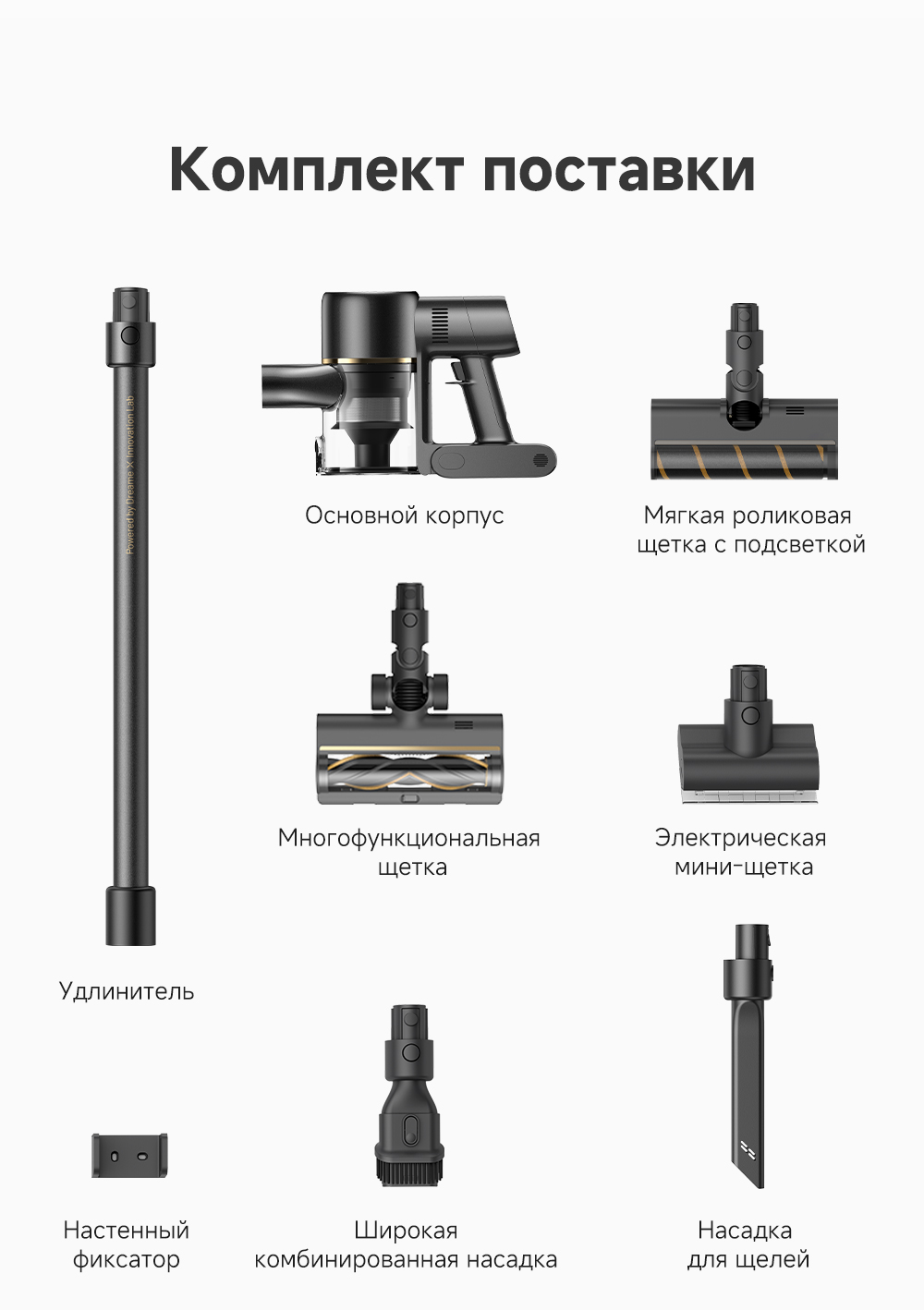 Комплект поставки

Powered by Dreame X Innovation Lab

Основной корпус

Мягкая роликовая щетка с подсветкой

Многофункциональная щетка

Электрическая мини-щетка

Удлинитель

Настенный фиксатор

Широкая комбинированная насадка

Насадка для щелей