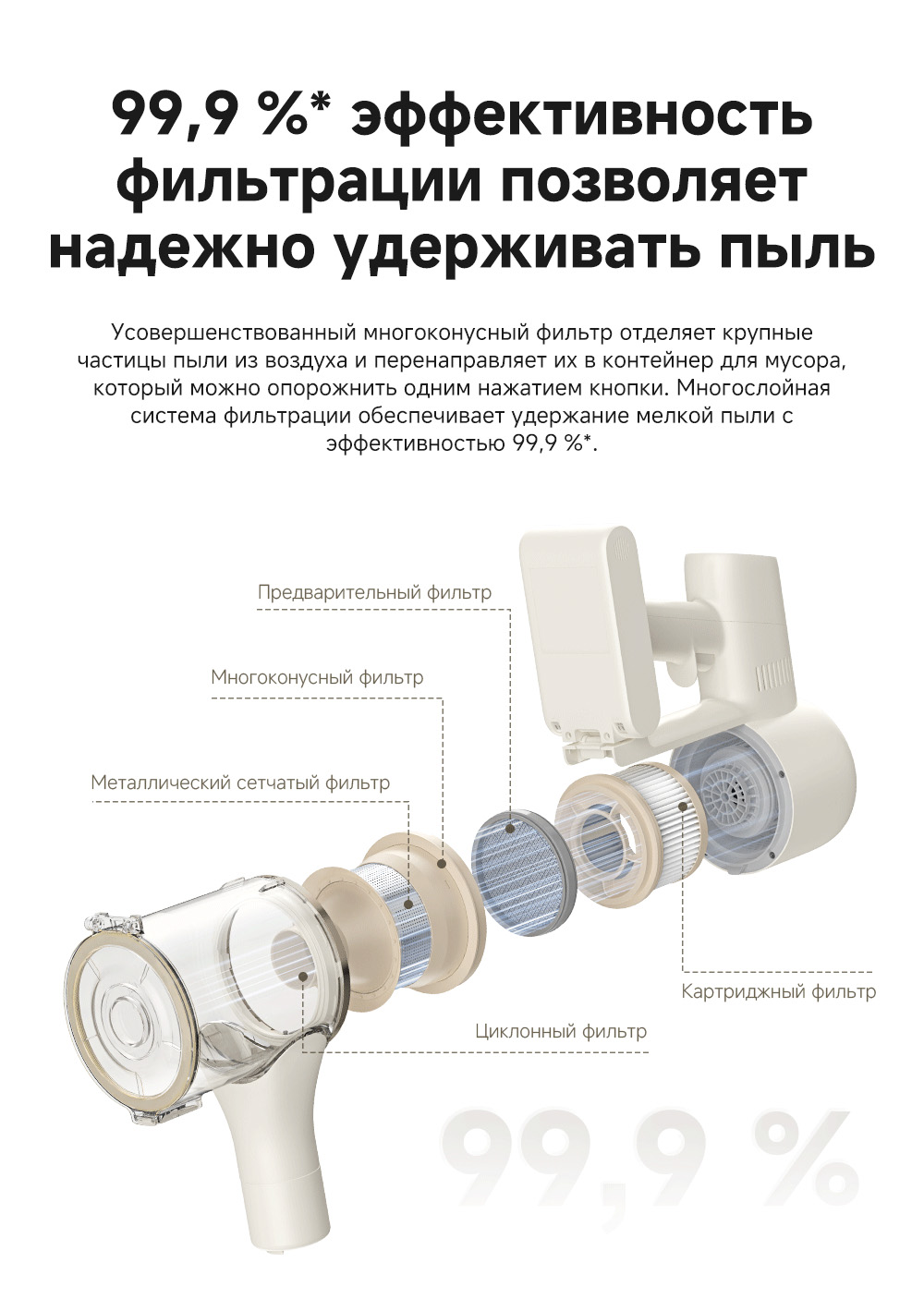 99,9 %* эффективность фильтрации позволяет надежно удерживать пыль

Усовершенствованный многоконусный фильтр отделяет крупные частицы пыли из воздуха и перенаправляет их в контейнер для мусора, который можно опорожнить одним нажатием кнопки. Многослойная система фильтрации обеспечивает удержание мелкой пыли с эффективностью 99,9 %*.

Предварительный фильтр

Многоконусный фильтр

Металлический сетчатый фильтр

Картриджный фильтр

Циклонный фильтр

99,9 %