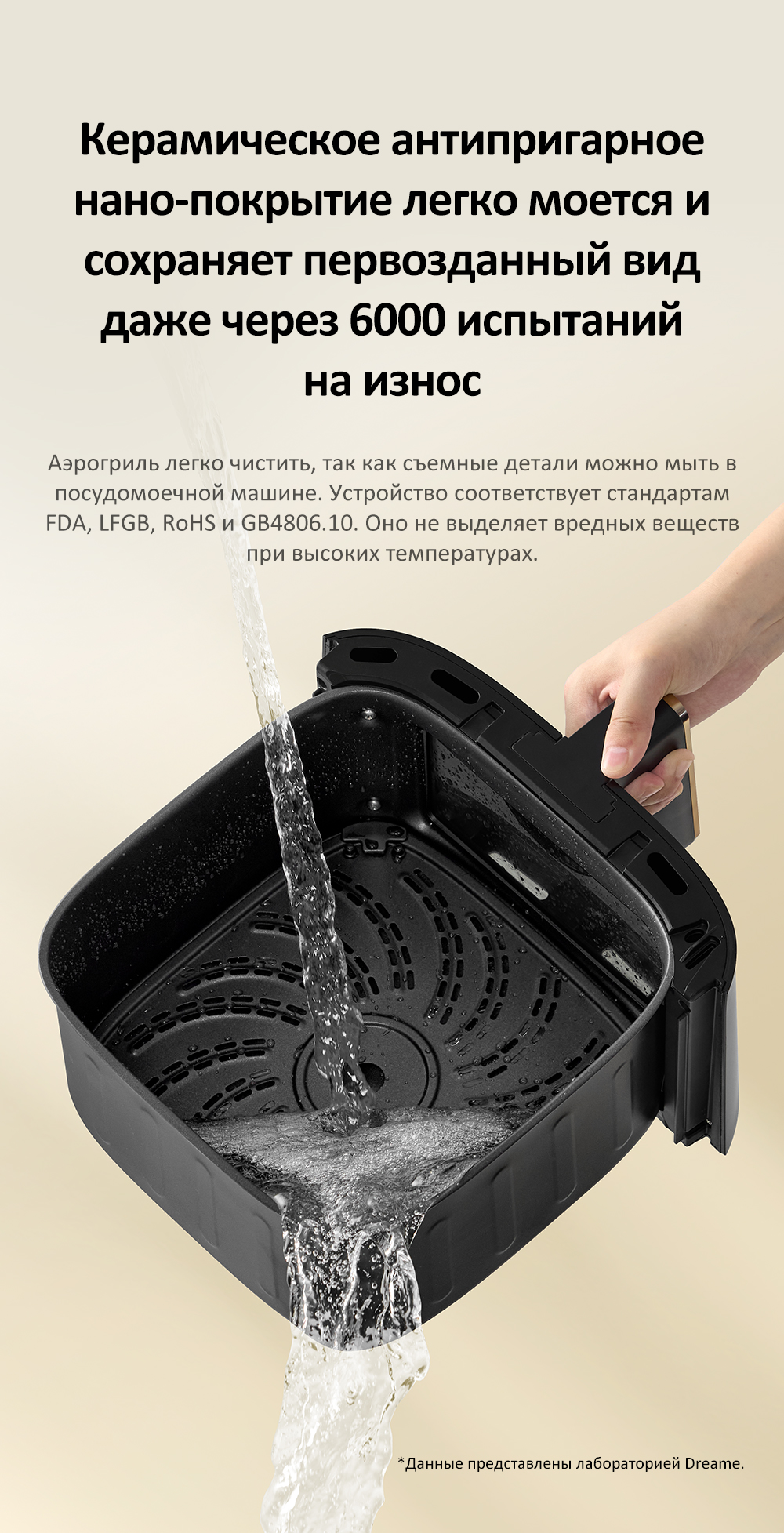 Керамическое антипригарное нано-покрытие легко моется и сохраняет первозданный вид даже через 6000 испытаний на износ

Аэрогриль легко чистить, так как съемные детали можно мыть в посудомоечной машине. Устройство соответствует стандартам FDA, LFGB, RoHS и GB4806.10. Оно не выделяет вредных веществ при высоких температурах.

*Данные представлены лабораторией Dreame.