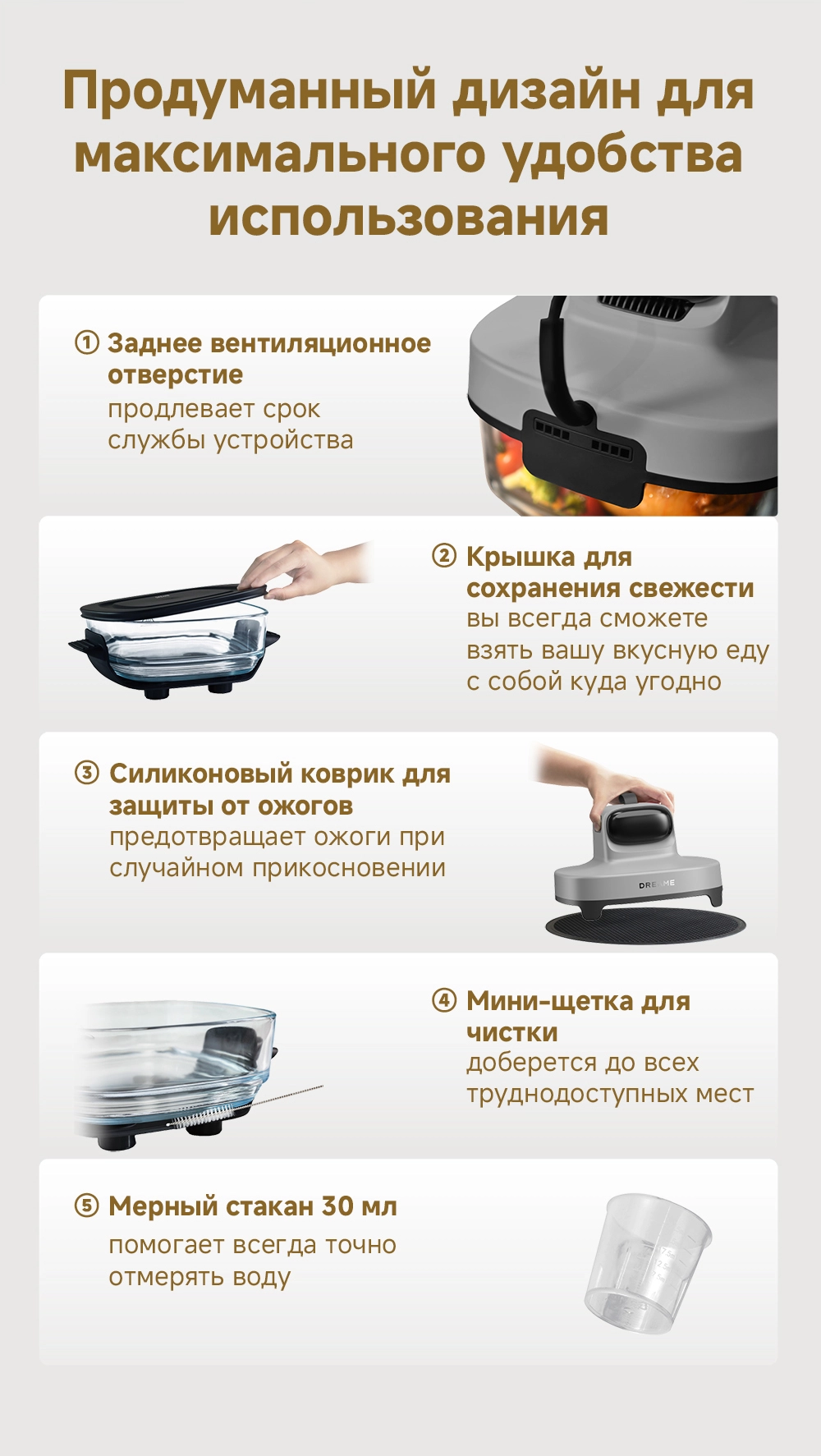 Продуманный дизайн для максимального удобства использования

① Заднее вентиляционное отверстие
продлевает срок службы устройства

② Крышка для сохранения свежести
вы всегда сможете взять вашу вкусную еду с собой куда угодно

③ Силиконовый коврик для защиты от ожогов
предотвращает ожоги при случайном прикосновении

DREAME

④ Мини-щетка для чистки
доберется до всех труднодоступных мест

⑤ Мерный стакан 30 мл
помогает всегда точно отмерять воду