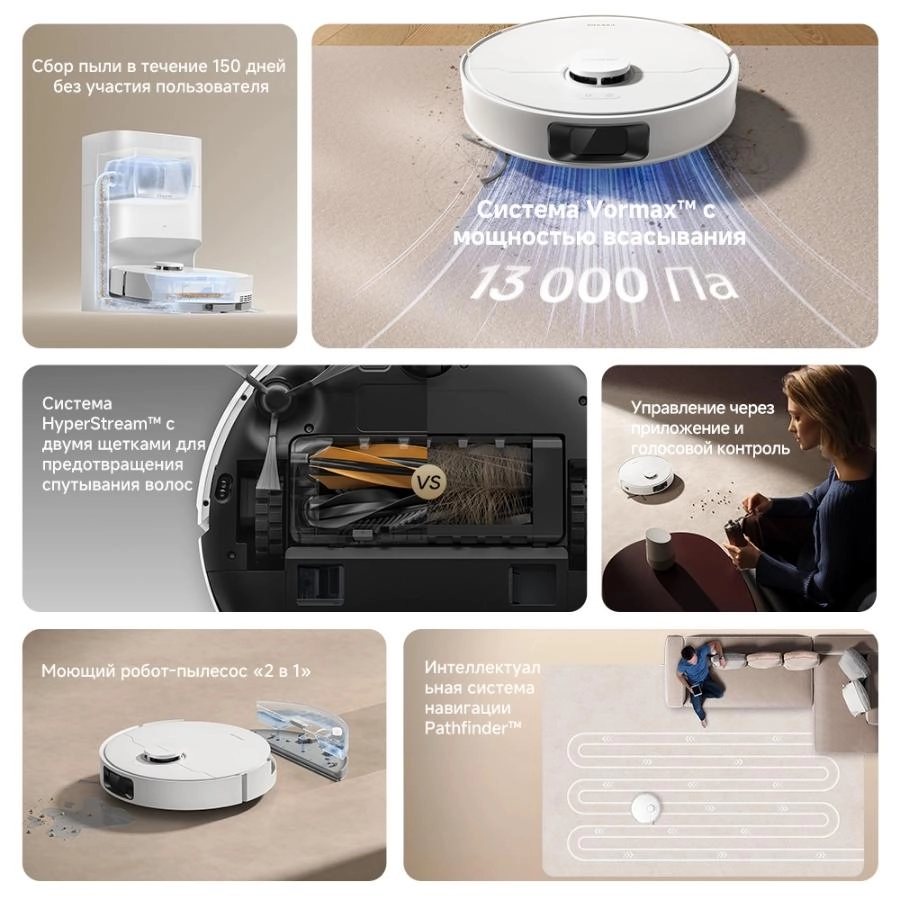 Сбор пыли в течение 150 дней без участия пользователя

Система Vormax™ с мощностью всасывания 13 000 Па

Система HyperStream™ с двумя щетками для предотвращения спутывания волос

VS

Управление через приложение и голосовой контроль

Моющий робот-пылесос «2 в 1»

Интеллектуальная система навигации Pathfinder™