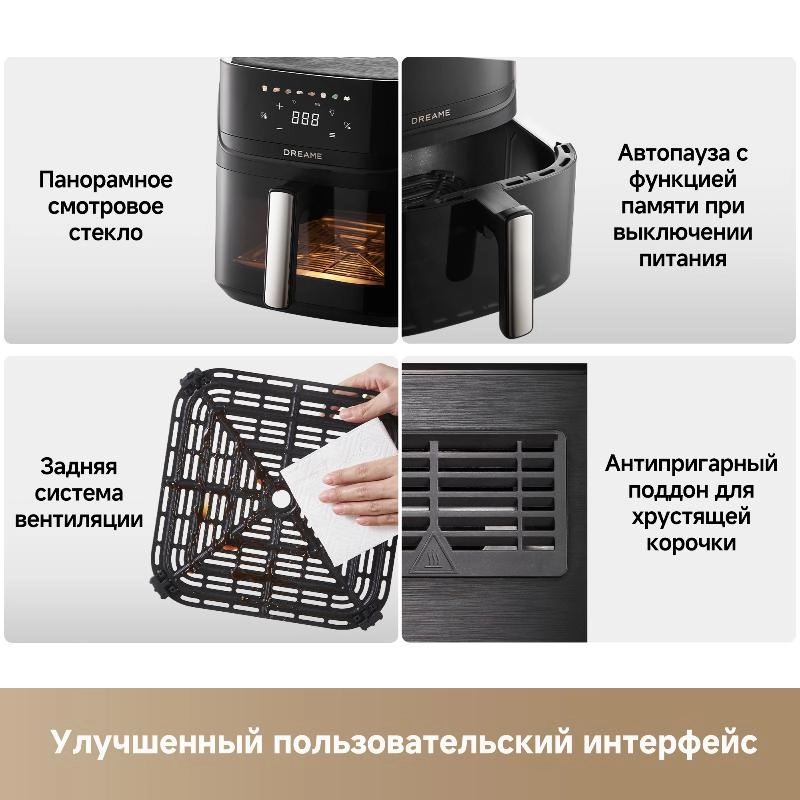 Панорамное смотровое стекло

888

DREAME

DREAME

Автопауза с функцией памяти при выключении питания

Задняя система вентиляции

Антипригарный поддон для хрустящей корочки

Улучшенный пользовательский интерфейс