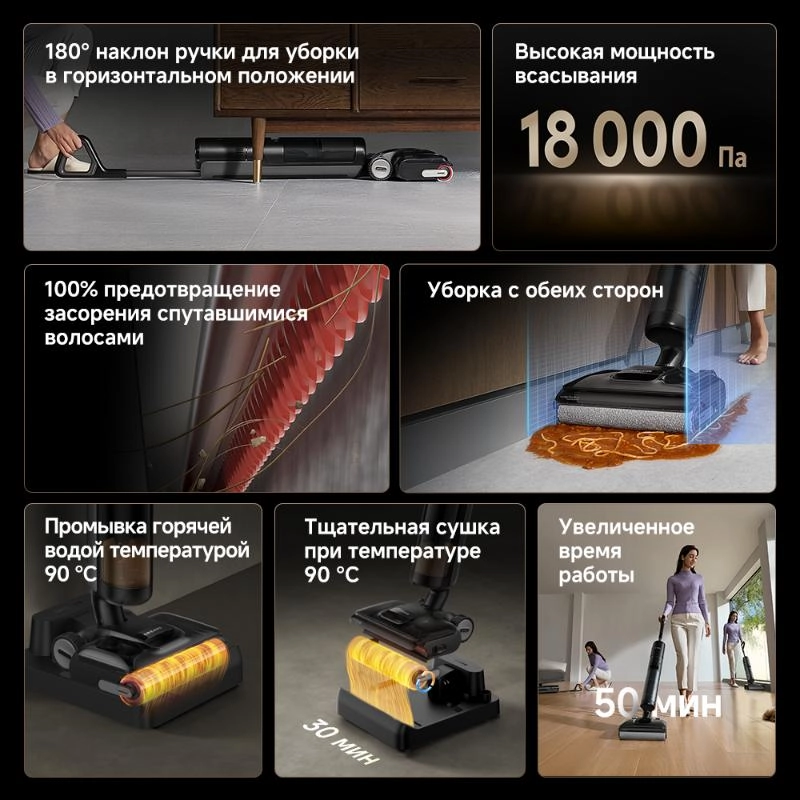 180° наклон ручки для уборки в горизонтальном положении

Высокая мощность всасывания

18 000 Па

100% предотвращение засорения спутавшимися волосами

Уборка с обеих сторон

Промывка горячей водой температурой 90 °C

Тщательная сушка при температуре 90 °C

30 мин

Увеличенное время работы

50 мин